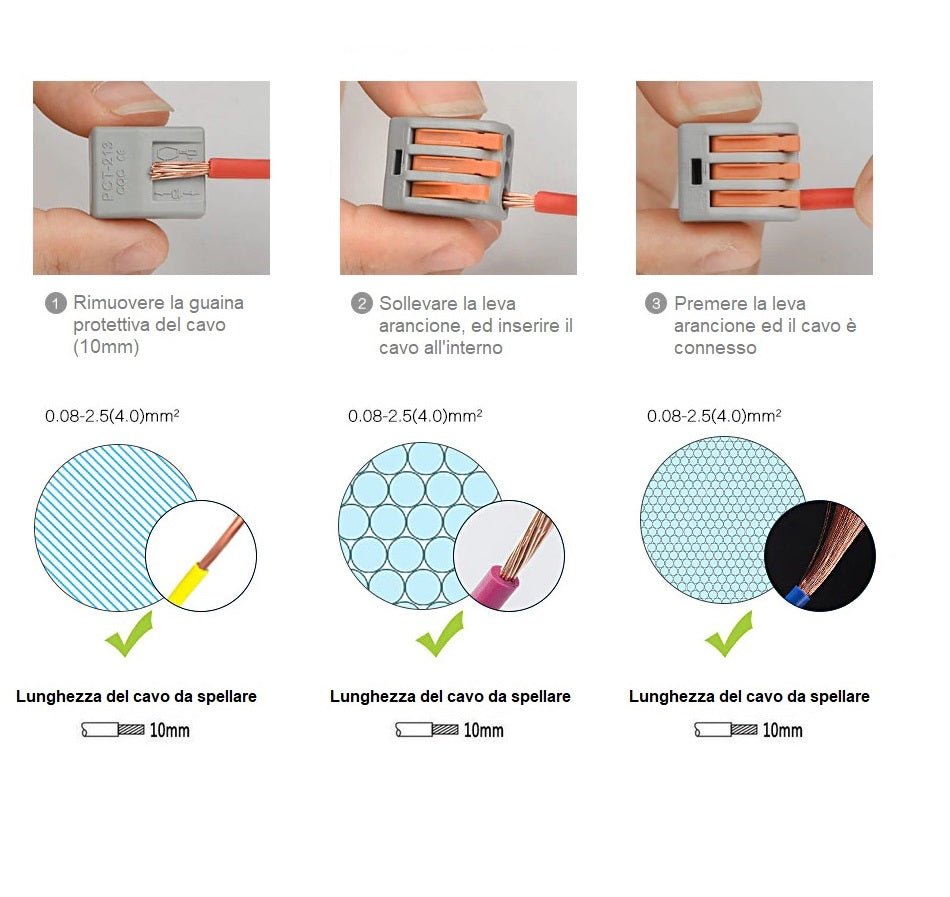 PCT-213

1 Rimuovere la guaina protettiva del cavo (10mm)

2 Sollevare la leva arancione, ed inserire il cavo all'interno

3 Premere la leva arancione ed il cavo è connesso

0.08-2.5(4.0)mm²

0.08-2.5(4.0)mm²

0.08-2.5(4.0)mm²

Lunghezza del cavo da spellare

10mm

Lunghezza del cavo da spellare

10mm

Lunghezza del cavo da spellare

10mm