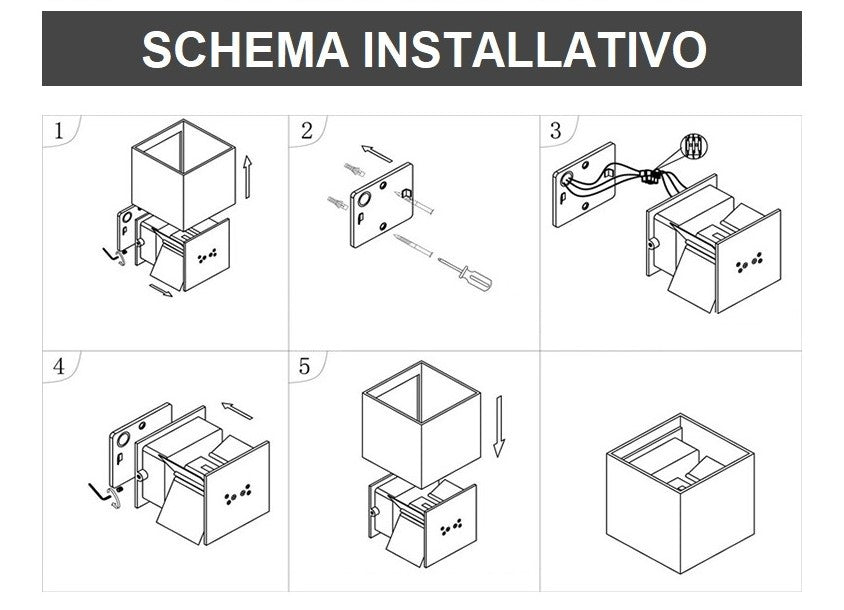 SCHEMA INSTALLATIVO

1

2

3

4

5