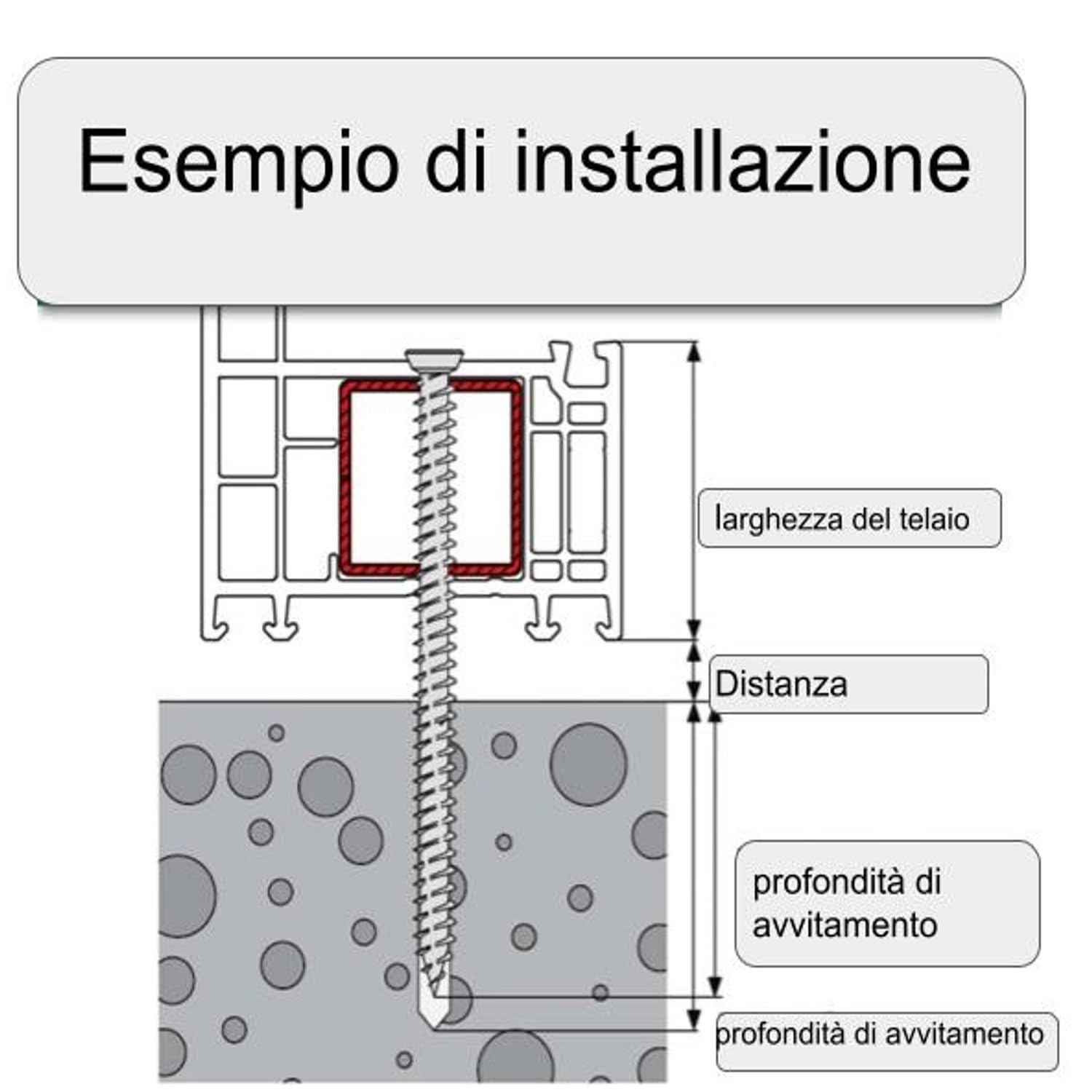 Esempio di installazione

larghezza del telaio

Distanza

profondità di avvitamento

profondità di avvitamento